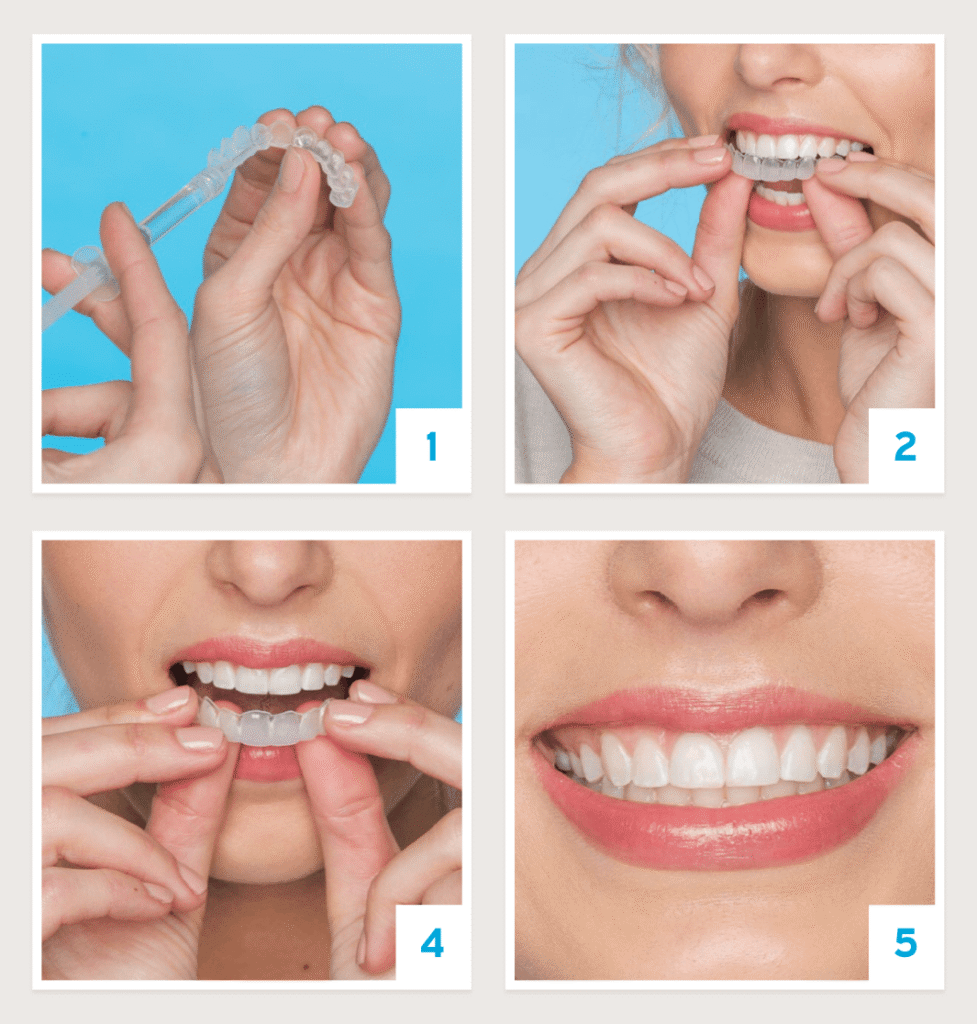 1

2

4

5