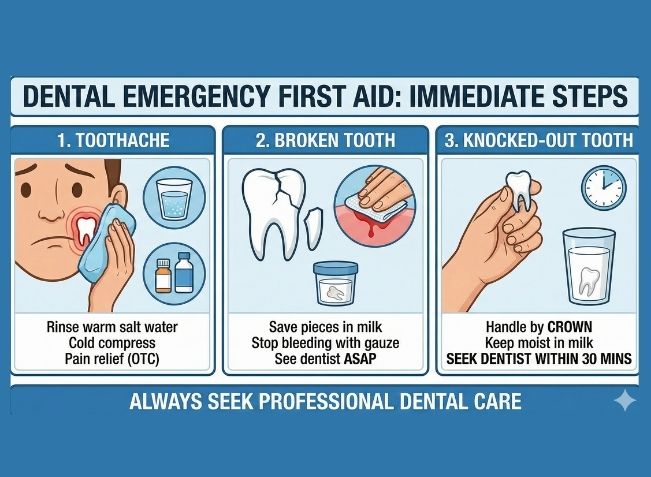 DENTAL EMERGENCY FIRST AID: IMMEDIATE STEPS

1. TOOTHACHE

Rinse warm salt water
Cold compress
Pain relief (OTC)

2. BROKEN TOOTH

Save pieces in milk
Stop bleeding with gauze
See dentist ASAP

3. KNOCKED-OUT TOOTH

Handle by CROWN
Keep moist in milk
SEEK DENTIST WITHIN 30 MINS

ALWAYS SEEK PROFESSIONAL DENTAL CARE